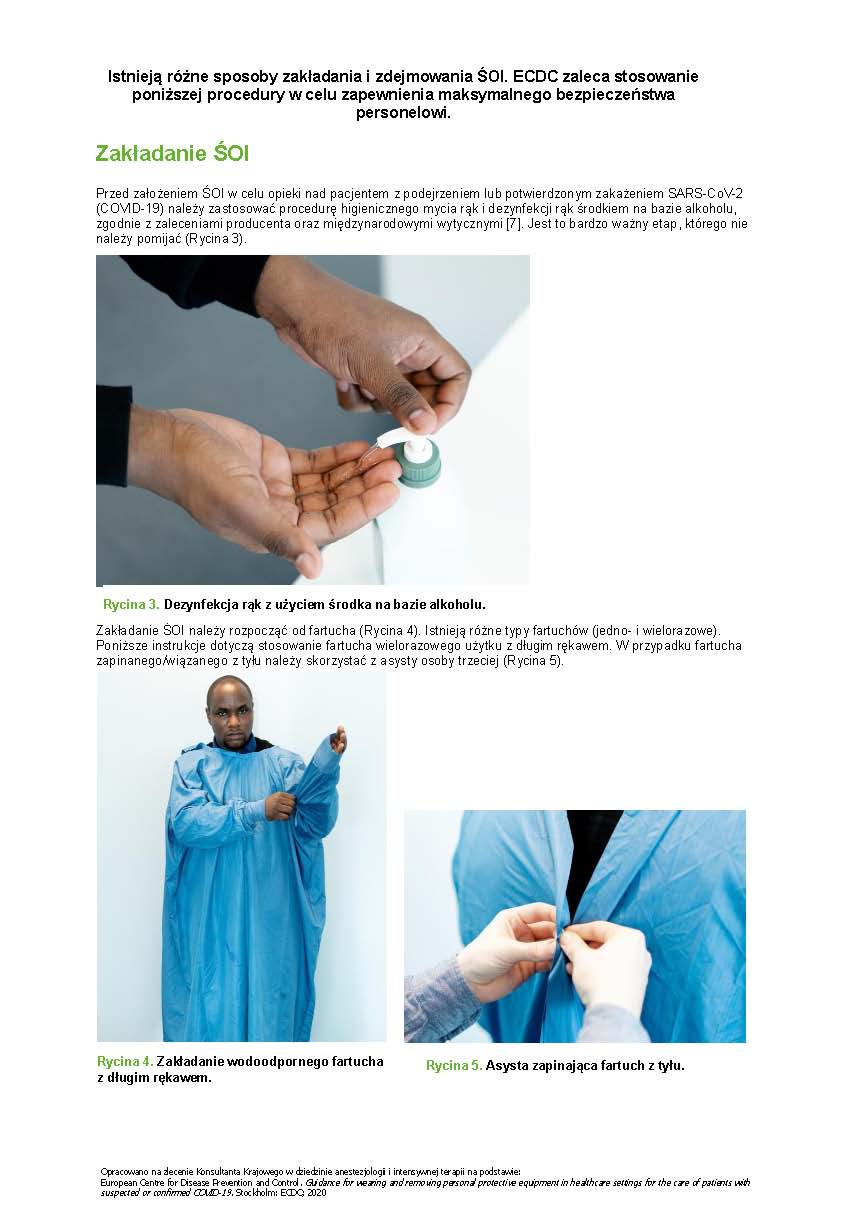 Istnieją różne sposoby zakładania i zdejmowania ŚOI. ECDC zaleca stosowanie poniższej procedury w celu zapewnienia maksymalnego bezpieczeństwa personelowi.

Zakładanie ŚOI

Przed założeniem ŚOI w celu opieki nad pacjentem z podejrzeniem lub potwierdzonym zakażeniem SARS-CoV-2 (COVID-19) należy zastosować procedurę higienicznego mycia rąk i dezynfekcji rąk środkiem na bazie alkoholu, zgodnie z zaleceniami producenta oraz międzynarodowymi wytycznymi [7]. Jest to bardzo ważny etap, którego nie należy pomijać (Rycina 3).

Rycina 3. Dezynfekcja rąk z użyciem środka na bazie alkoholu.

Zakładanie ŚOI należy rozpocząć od fartucha (Rycina 4). Istnieją różne typy fartuchów (jedno- i wielorazowe). Poniższe instrukcje dotyczą stosowanie fartucha wielorazowego użytku z długim rękawem. W przypadku fartucha zapinanego/wiązanego z tyłu należy skorzystać z asysty osoby trzeciej (Rycina 5).

Rycina 4. Zakładanie wodoodpornego fartucha z długim rękawem.

Rycina 5. Asysta zapinająca fartuch z tyłu.

Opracowano na zlecenie Konsultanta Krajowego w dziedzinie anestezjologii i intensywnej terapii na podstawie:
European Centre for Disease Prevention and Control. Guidance for wearing and removing personal protective equipment in healthcare settings for the care of patients with suspected or confirmed COVID-19. Stockholm: ECDC; 2020